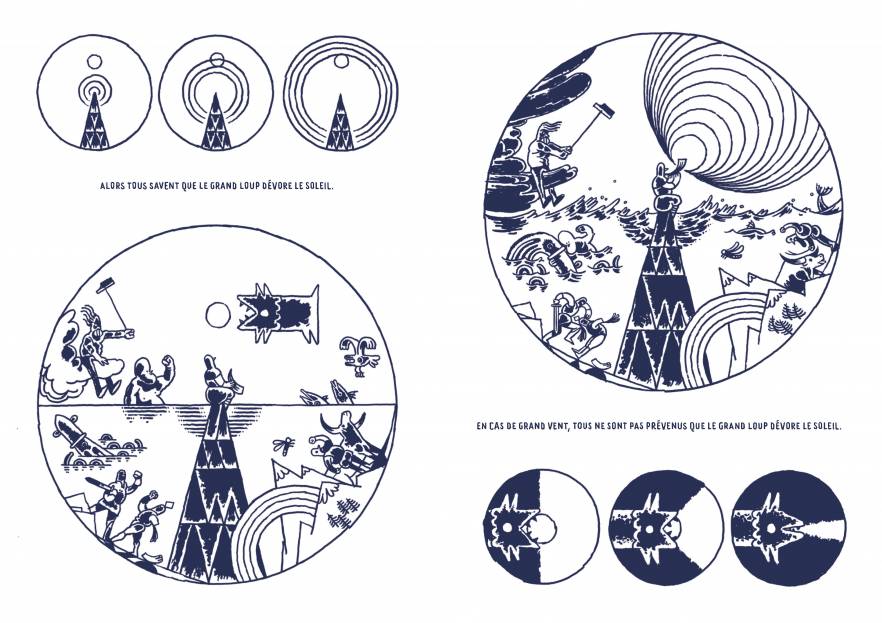 ALORS TOUS SAVENT QUE LE GRAND LOUP DÉVORE LE SOLEIL.

EN CAS DE GRAND VENT, TOUS NE SONT PAS PRÉVENUS QUE LE GRAND LOUP DÉVORE LE SOLEIL.